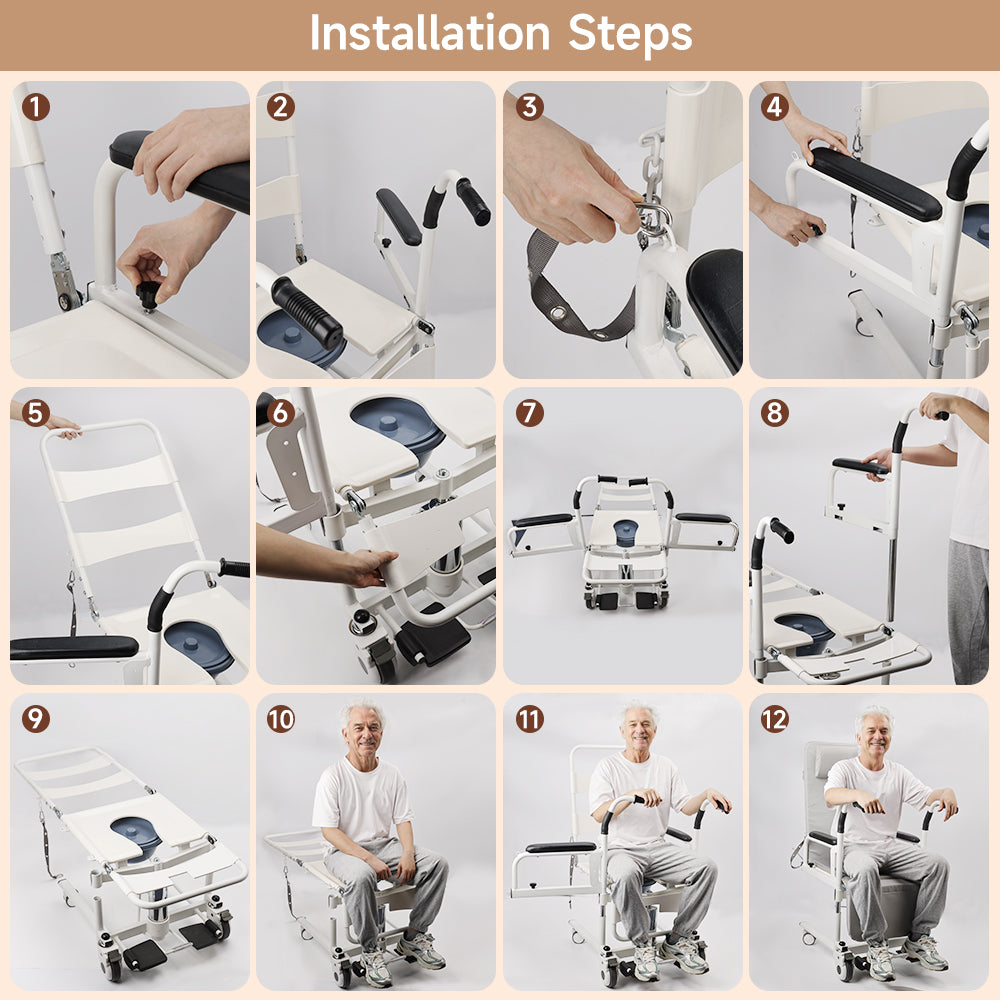 Installation Steps

1

2

3

4

5

6

7

8

9

10

11

12