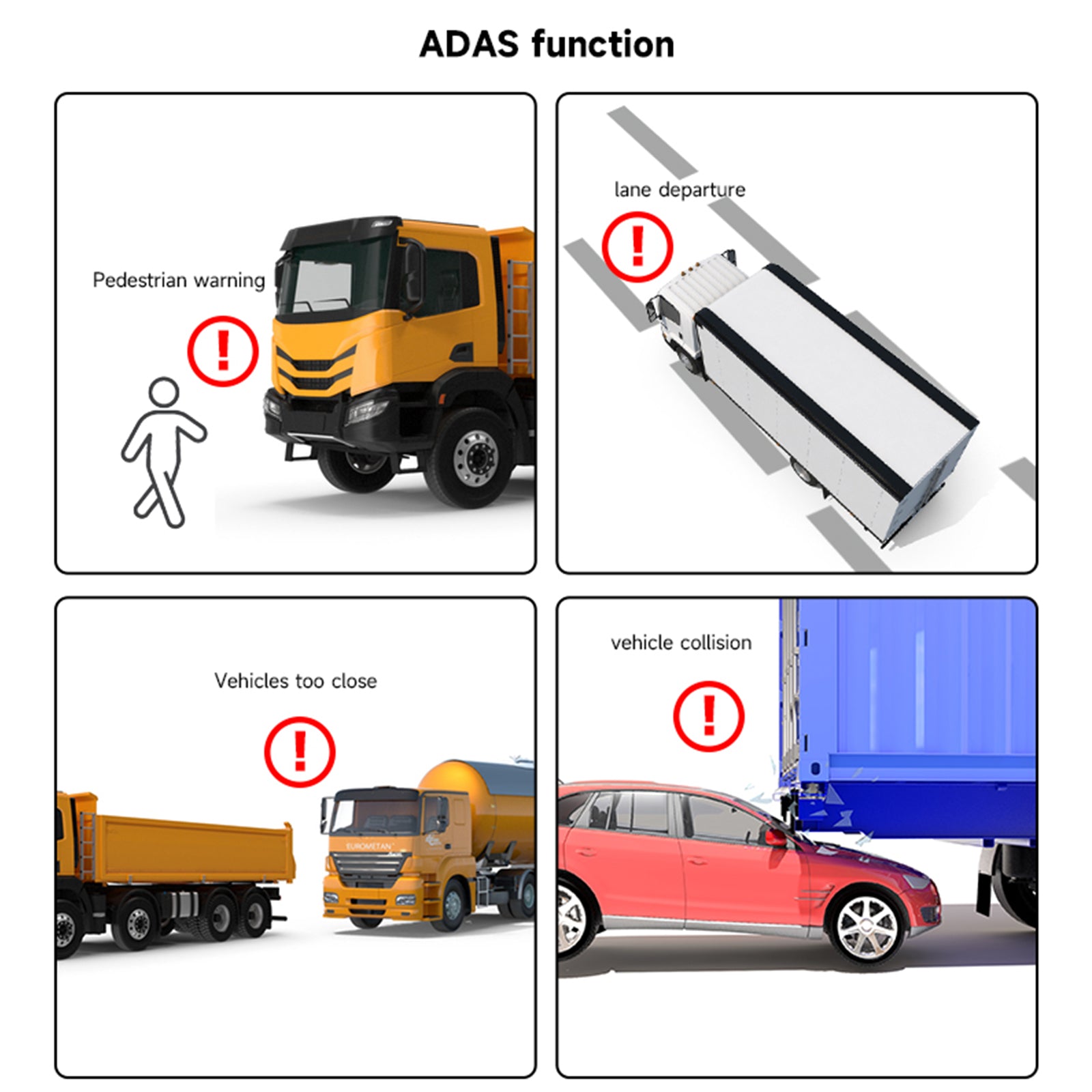 ADAS function

Pedestrian warning

!

lane departure

!

Vehicles too close

!

EUROMETAN

vehicle collision

!