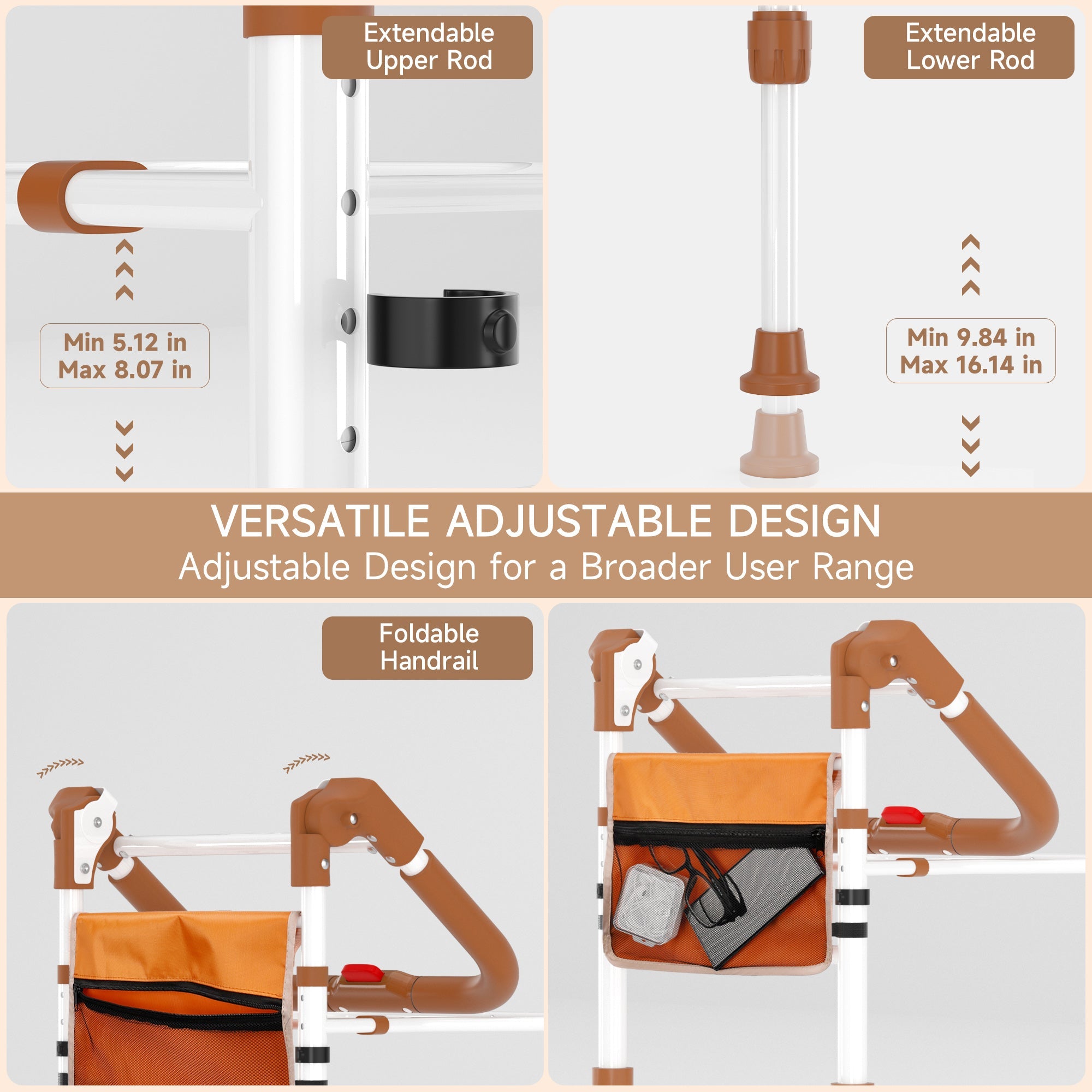 Extendable Upper Rod

Min 5.12 in
Max 8.07 in

Extendable Lower Rod

Min 9.84 in
Max 16.14 in

VERSATILE ADJUSTABLE DESIGN
Adjustable Design for a Broader User Range

Foldable Handrail