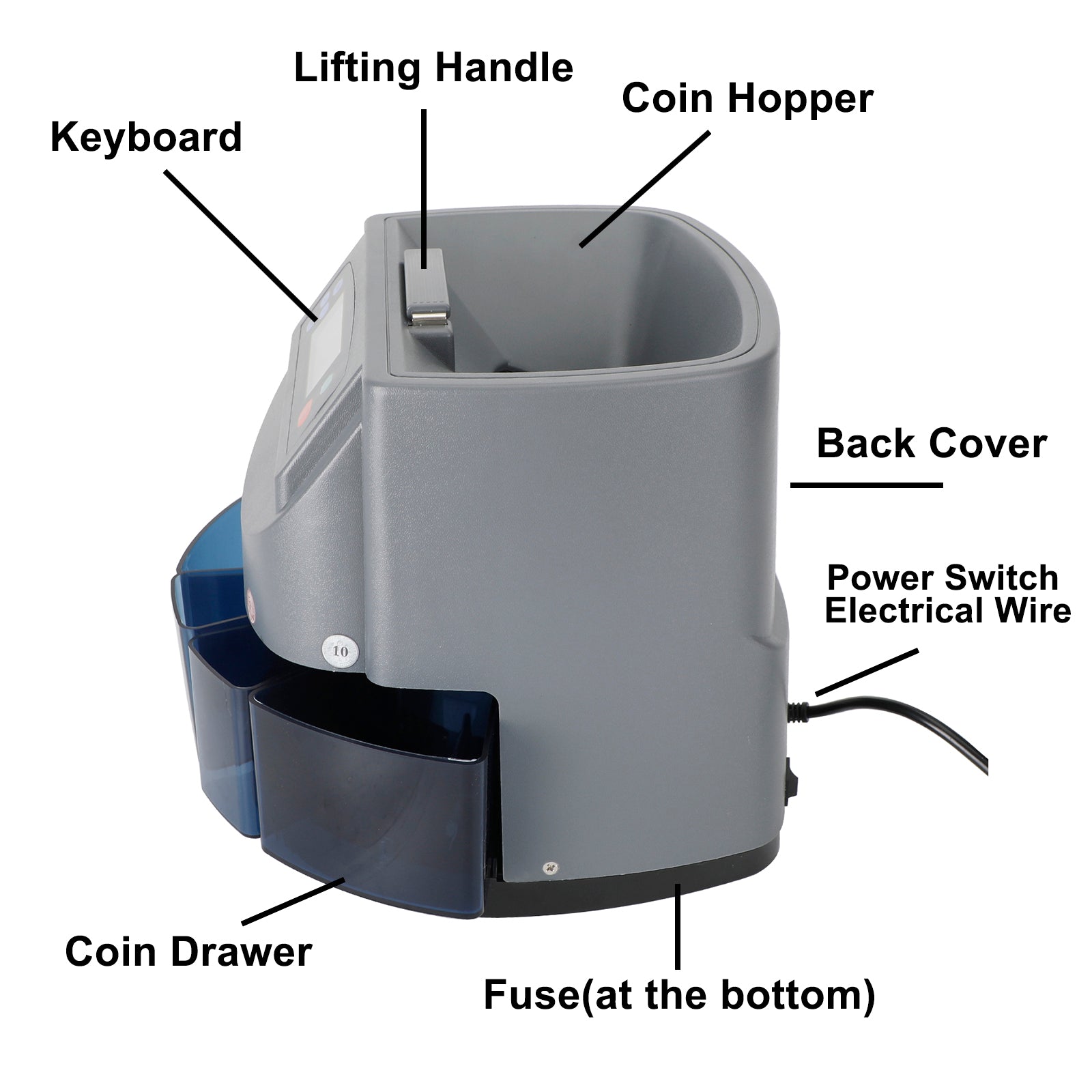 Lifting Handle

Coin Hopper

Keyboard

Back Cover

Power Switch
Electrical Wire

10

Coin Drawer

Fuse(at the bottom)