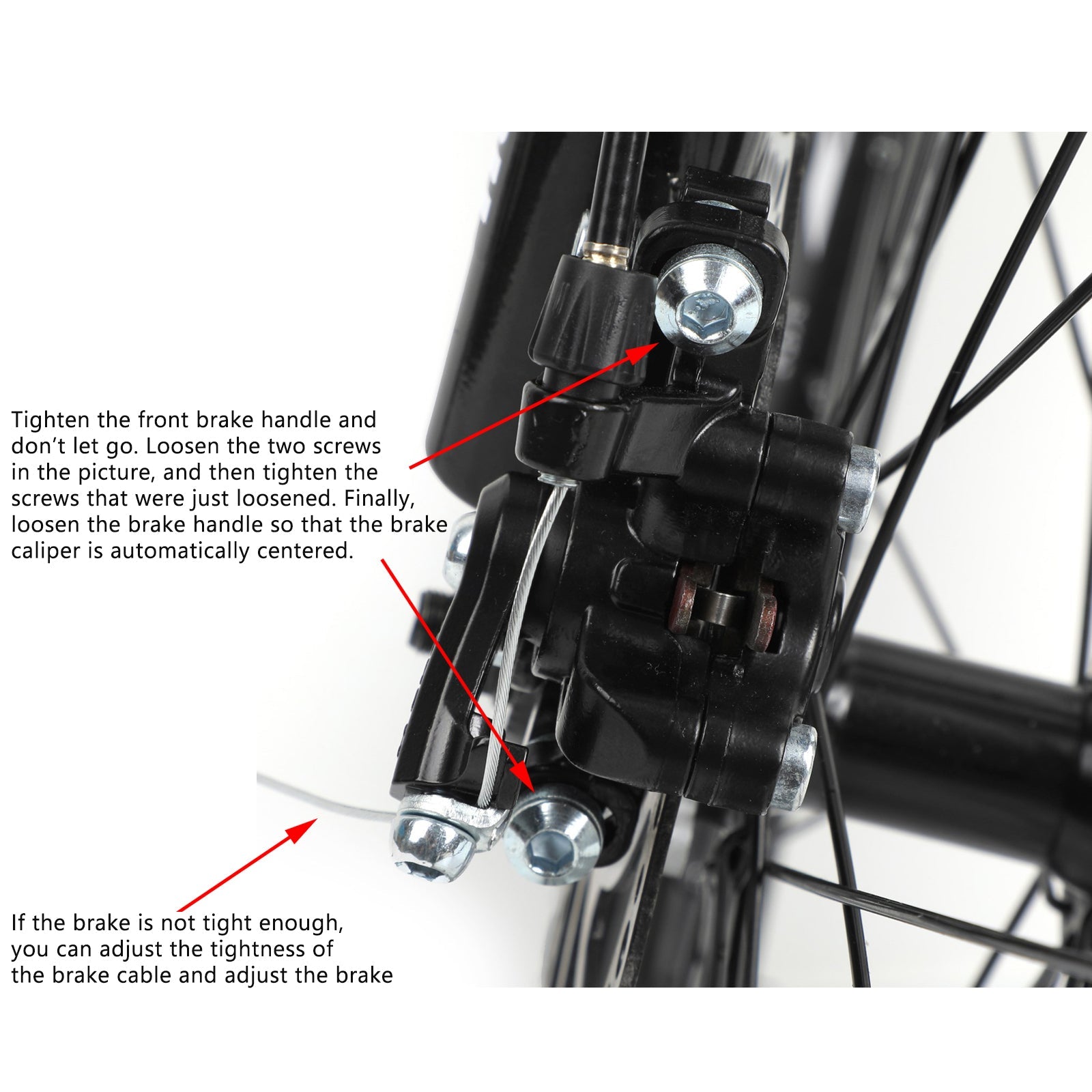 Tighten the front brake handle and don’t let go. Loosen the two screws in the picture, and then tighten the screws that were just loosened. Finally, loosen the brake handle so that the brake caliper is automatically centered.

If the brake is not tight enough, you can adjust the tightness of the brake cable and adjust the brake