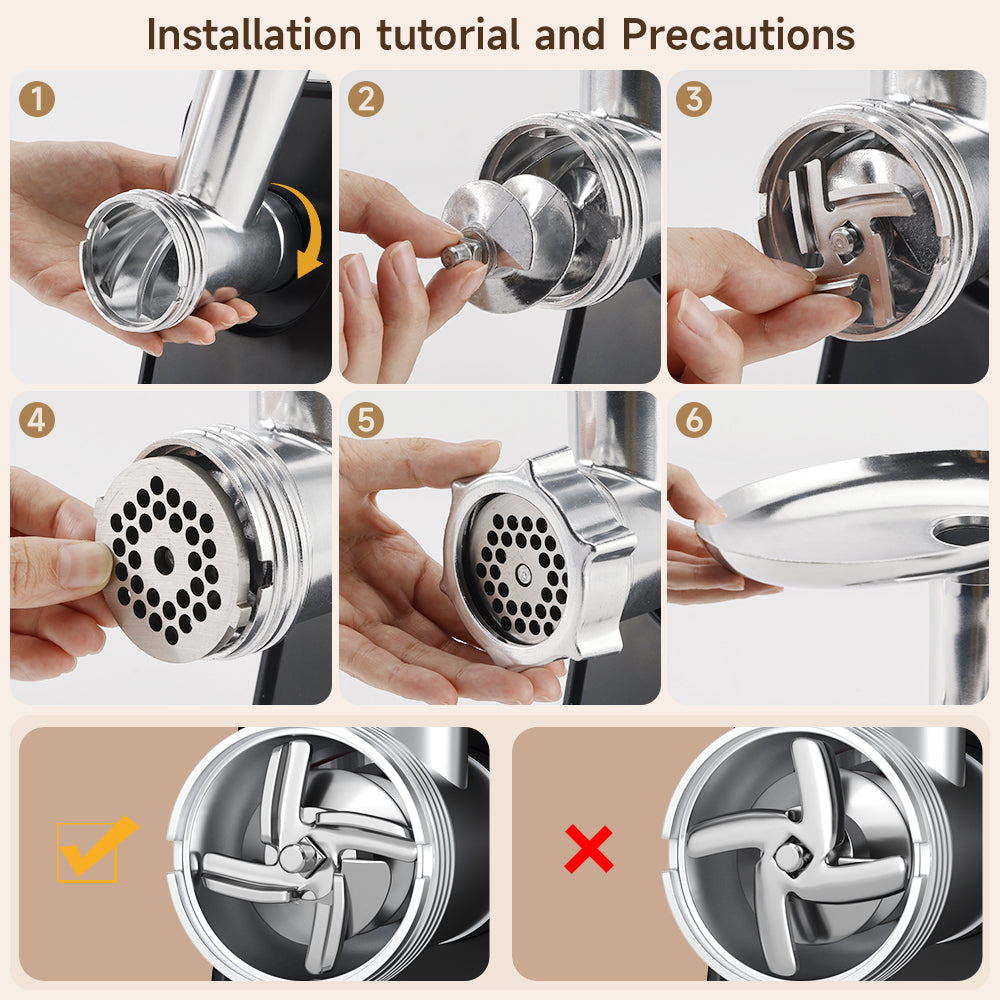 Installation tutorial and Precautions

1

2

3

4

5

6